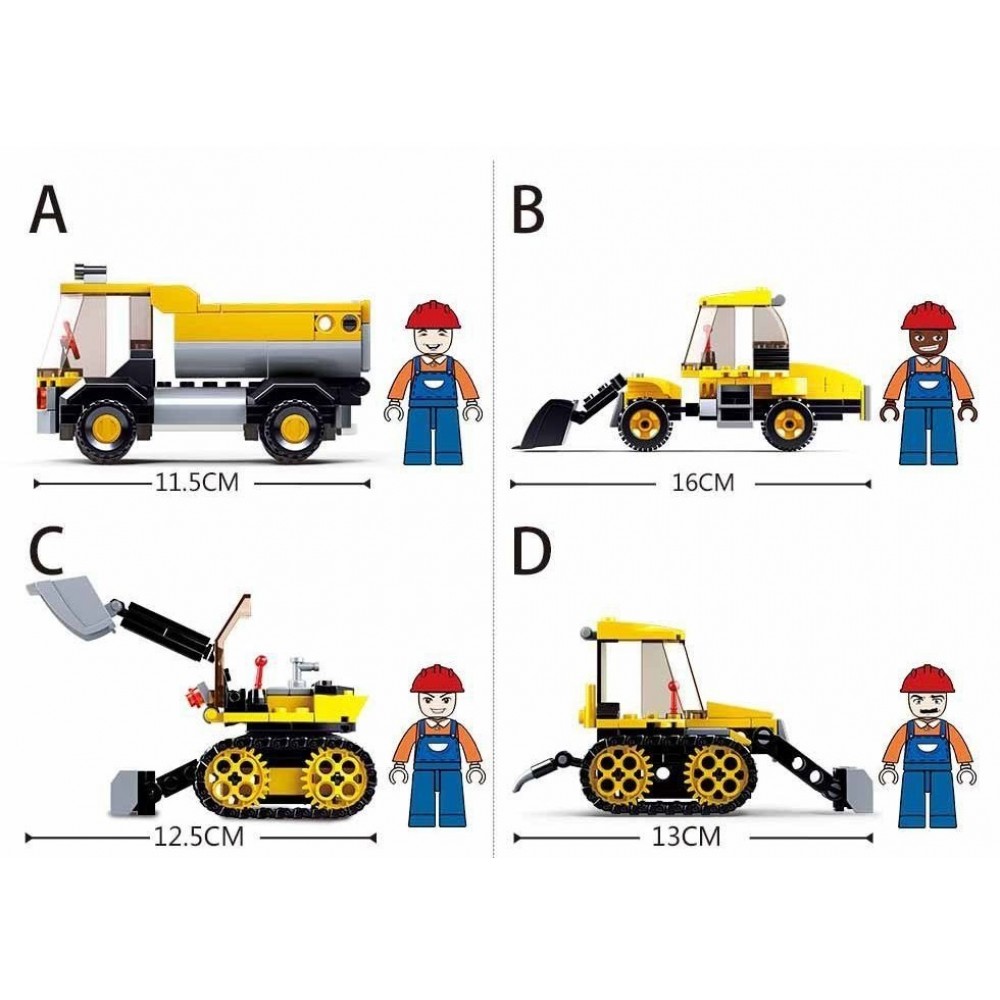 A

11.5CM

B

16CM

C

12.5CM

D

13CM